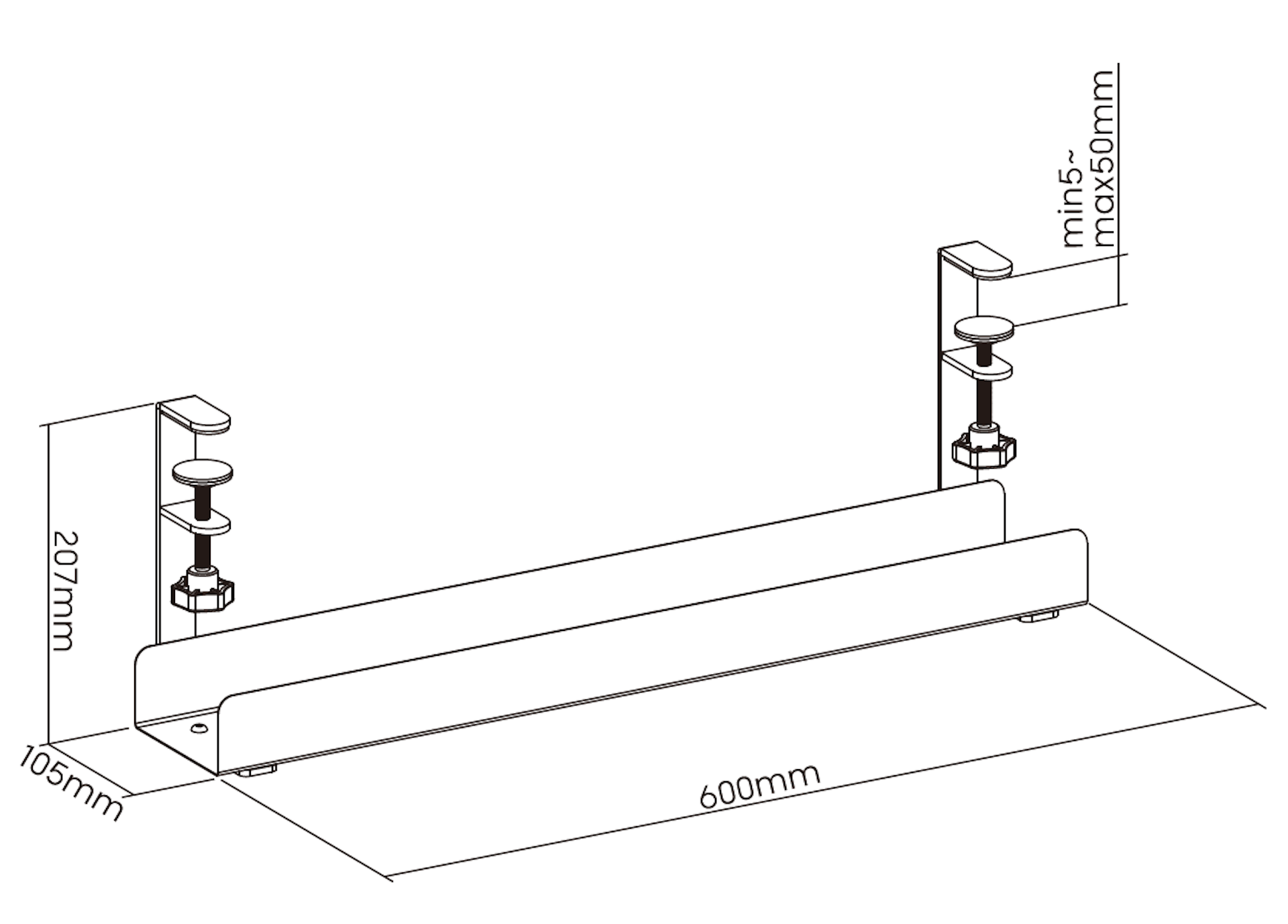 min5~
max50mm

207mm

105mm

600mm