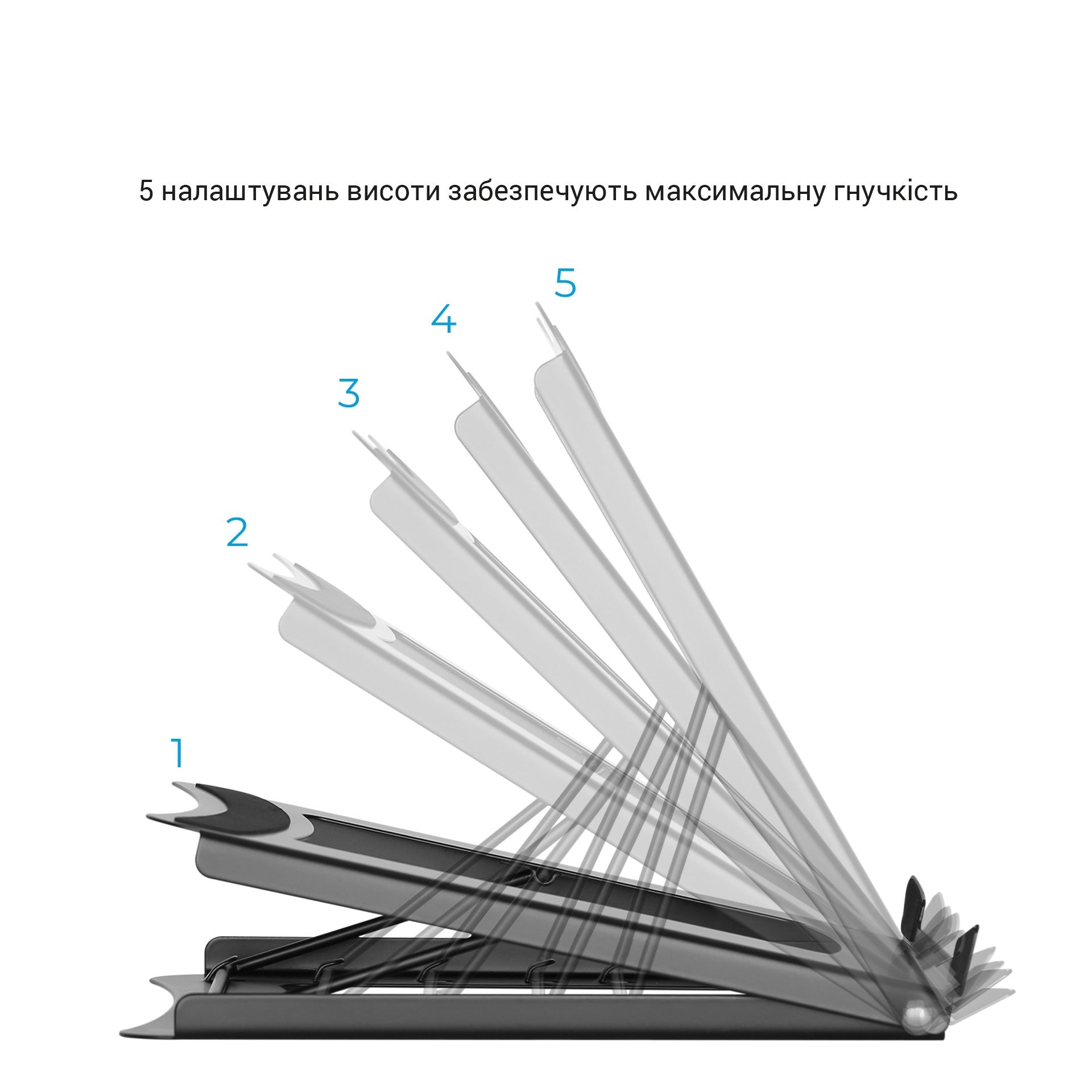 5 налаштувань висоти забезпечують максимальну гнучкість

5

4

3

2

1