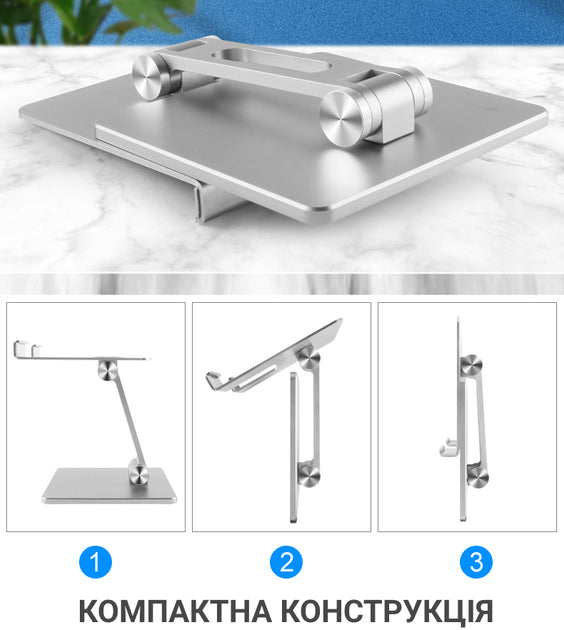 1

2

3

КОМПАКТНА КОНСТРУКЦІЯ