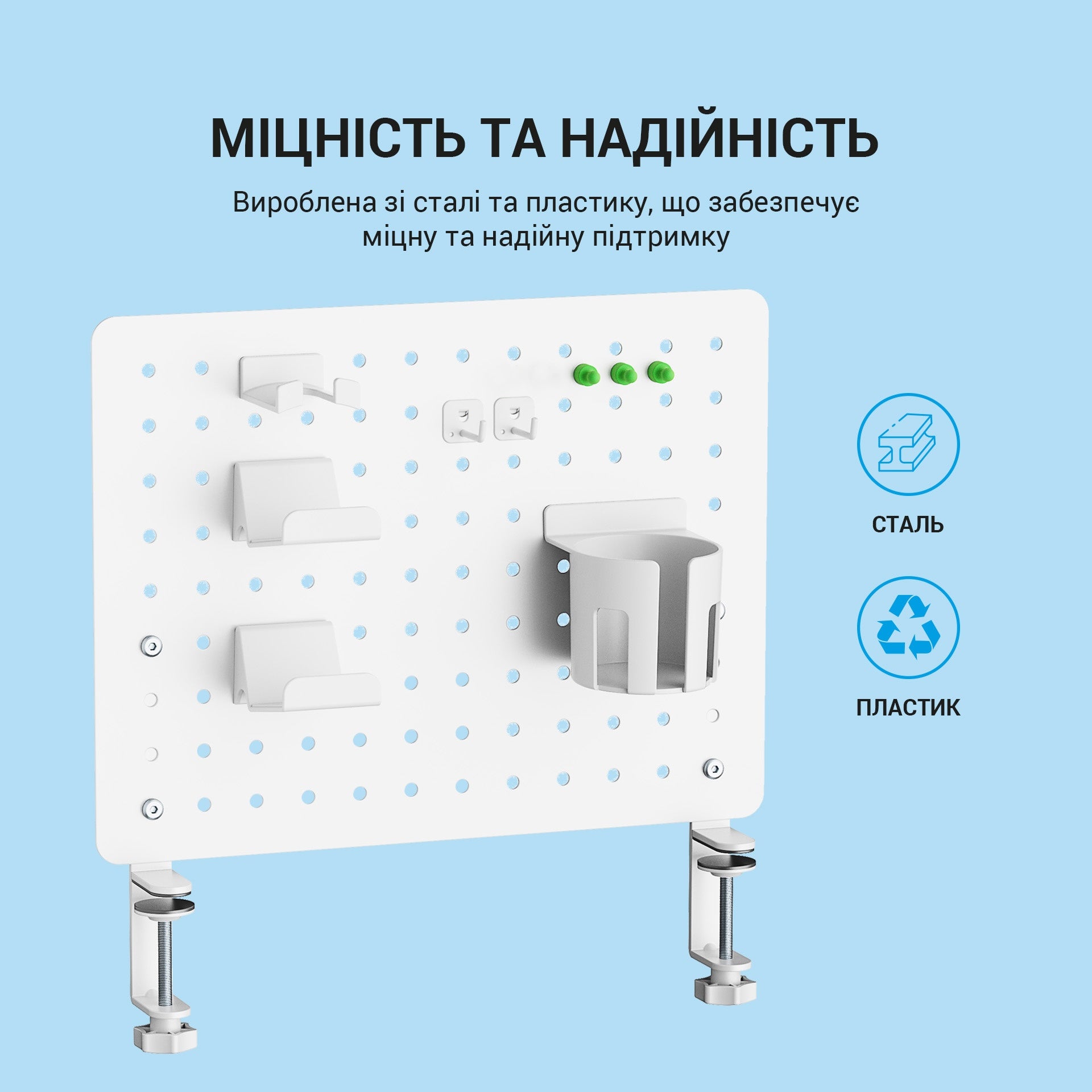 МІЦНІСТЬ ТА НАДІЙНІСТЬ

Вироблена зі сталі та пластику, що забезпечує міцну та надійну підтримку

СТАЛЬ

ПЛАСТИК